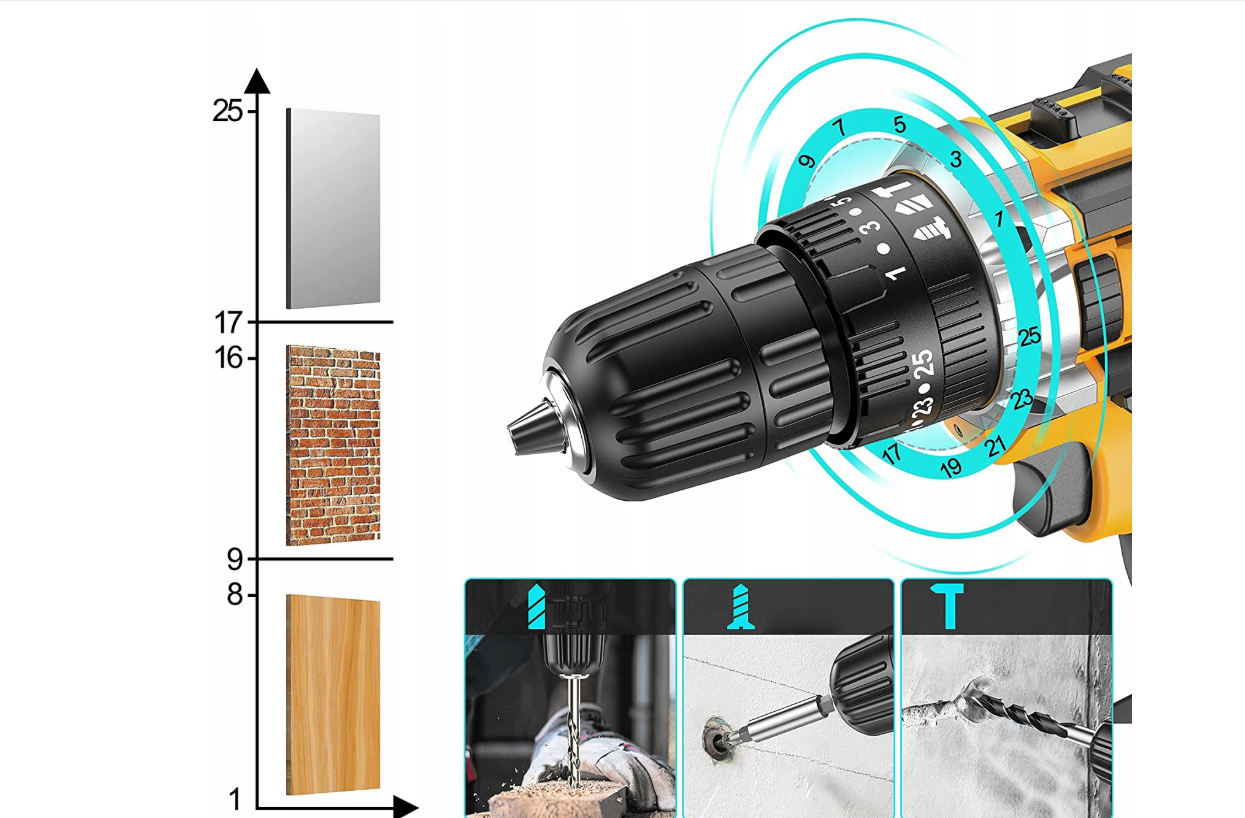 25
17
16
9
8
1

9
7
5
3
1
25
23
21
19
17

5
3
1
25
23