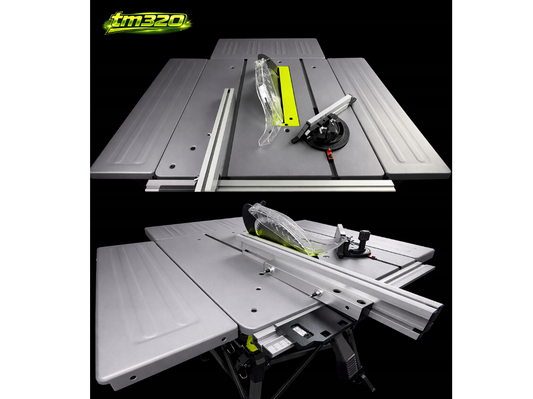 tm320